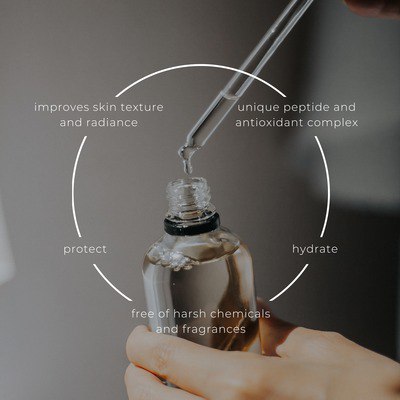 improves skin texture and radiance

unique peptide and antioxidant complex

protect

hydrate

free of harsh chemicals and fragrances