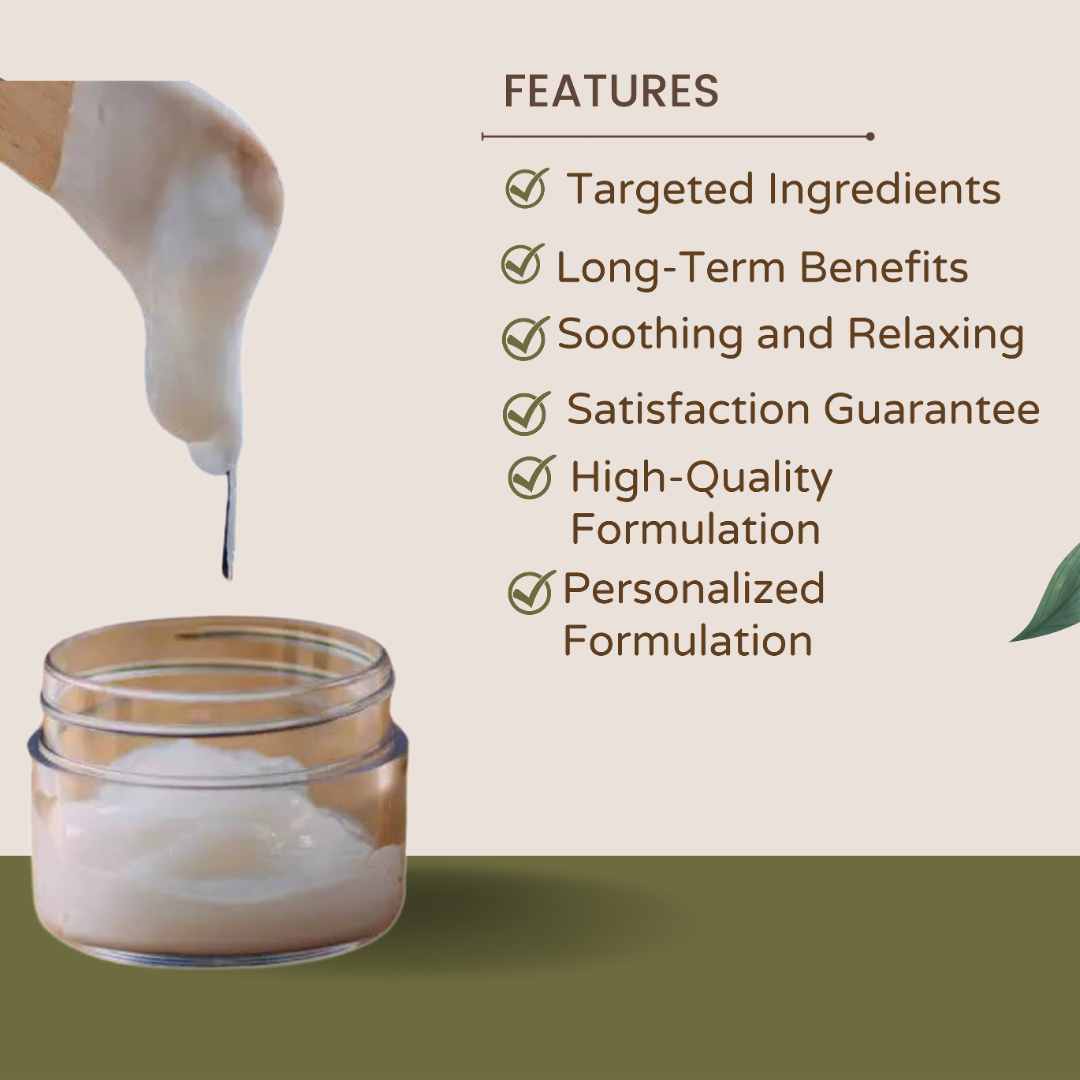 FEATURES

Targeted Ingredients

Long-Term Benefits

Soothing and Relaxing

Satisfaction Guarantee

High-Quality Formulation

Personalized Formulation